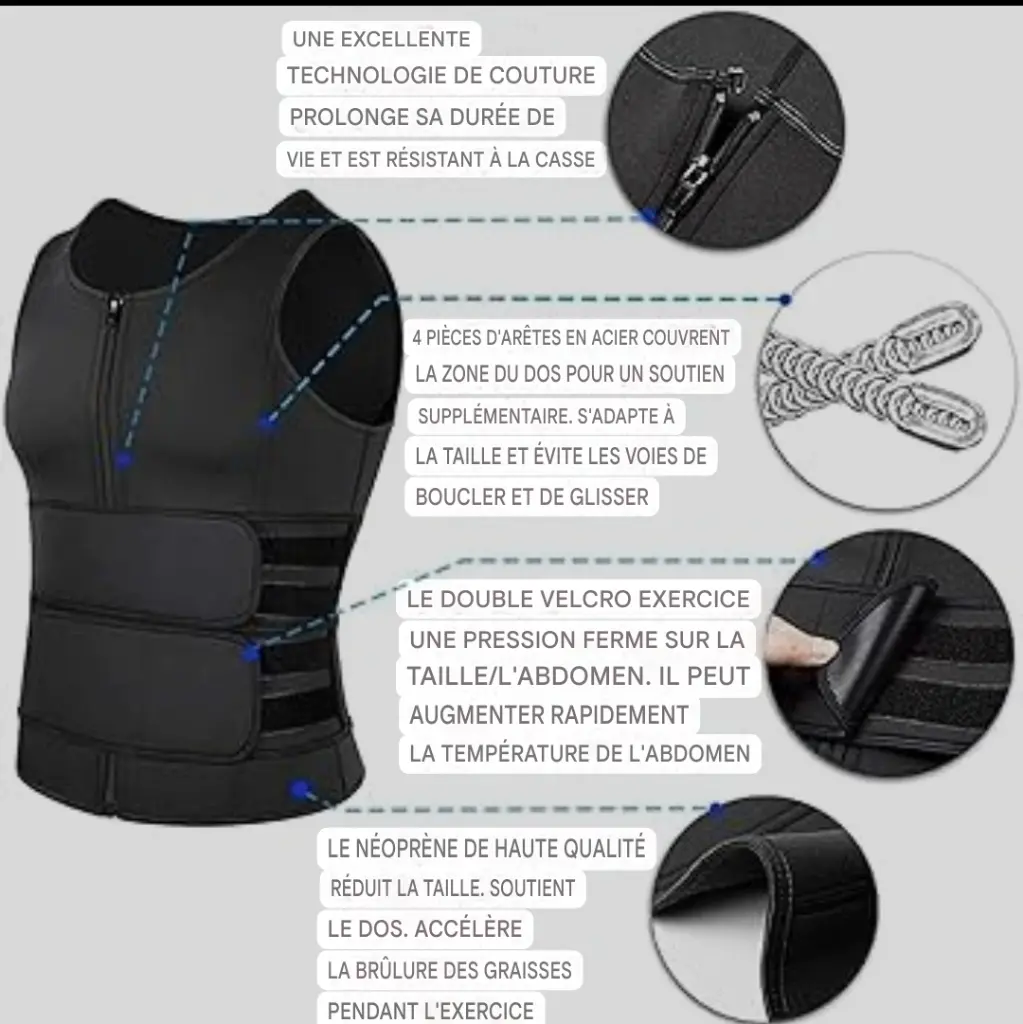 UNE EXCELLENTE TECHNOLOGIE DE COUTURE PROLONGE SA DURÉE DE VIE ET EST RÉSISTANT À LA CASSE

4 PIÈCES D'ARÊTES EN ACIER COUVRENT LA ZONE DU DOS POUR UN SOUTIEN SUPPLÉMENTAIRE. S'ADAPTE À LA TAILLE ET ÉVITE LES VOIES DE BOUCLER ET DE GLISSER

LE DOUBLE VELCRO EXERCICE UNE PRESSION FERME SUR LA TAILLE/L'ABDOMEN. IL PEUT AUGMENTER RAPIDEMENT LA TEMPÉRATURE DE L'ABDOMEN

LE NÉOPRÈNE DE HAUTE QUALITÉ RÉDUIT LA TAILLE. SOUTIENT LE DOS. ACCÉLÈRE LA BRÛLURE DES GRAISSES PENDANT L'EXERCICE